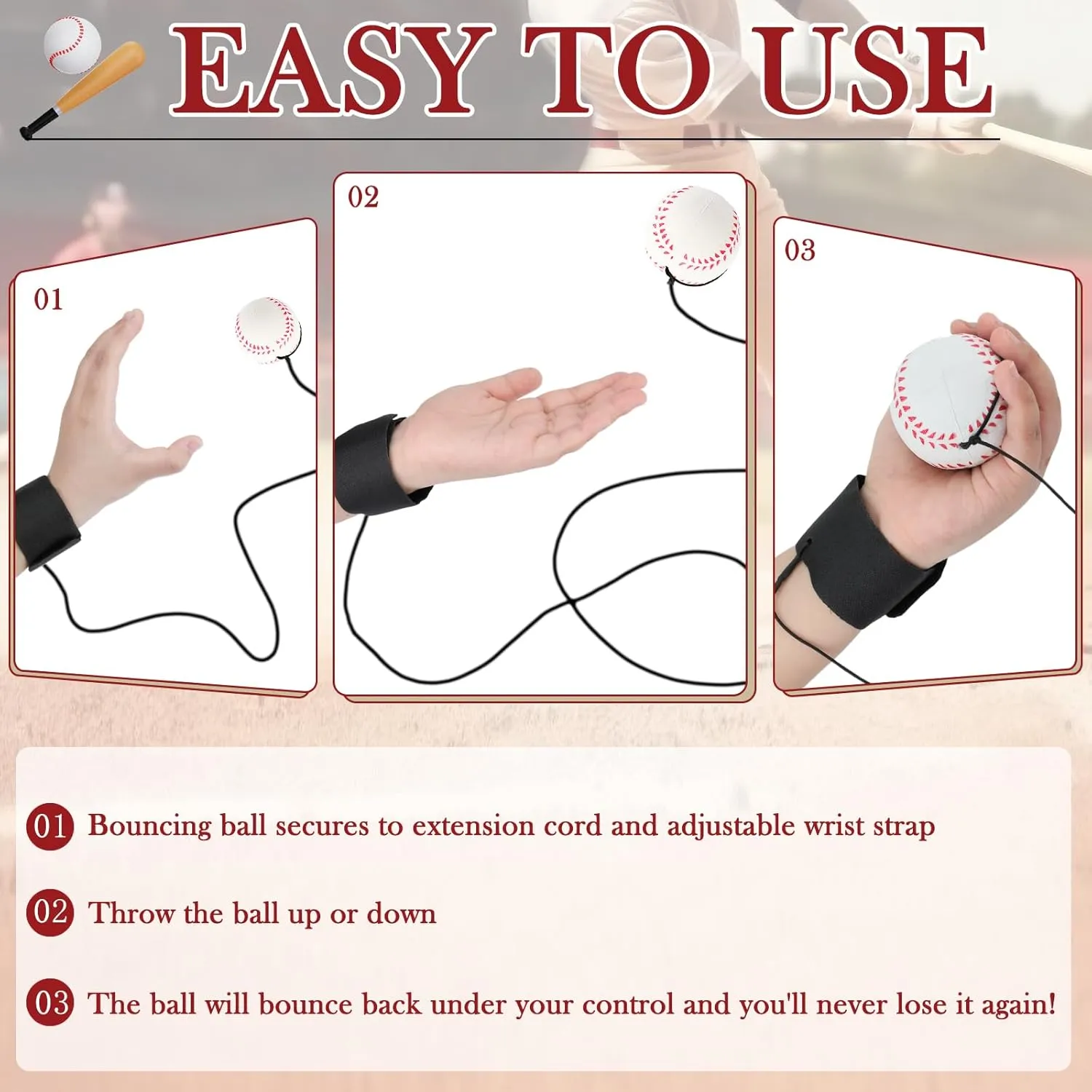 EASY TO USE

01

02

03

01 Bouncing ball secures to extension cord and adjustable wrist strap

02 Throw the ball up or down

03 The ball will bounce back under your control and you'll never lose it again!